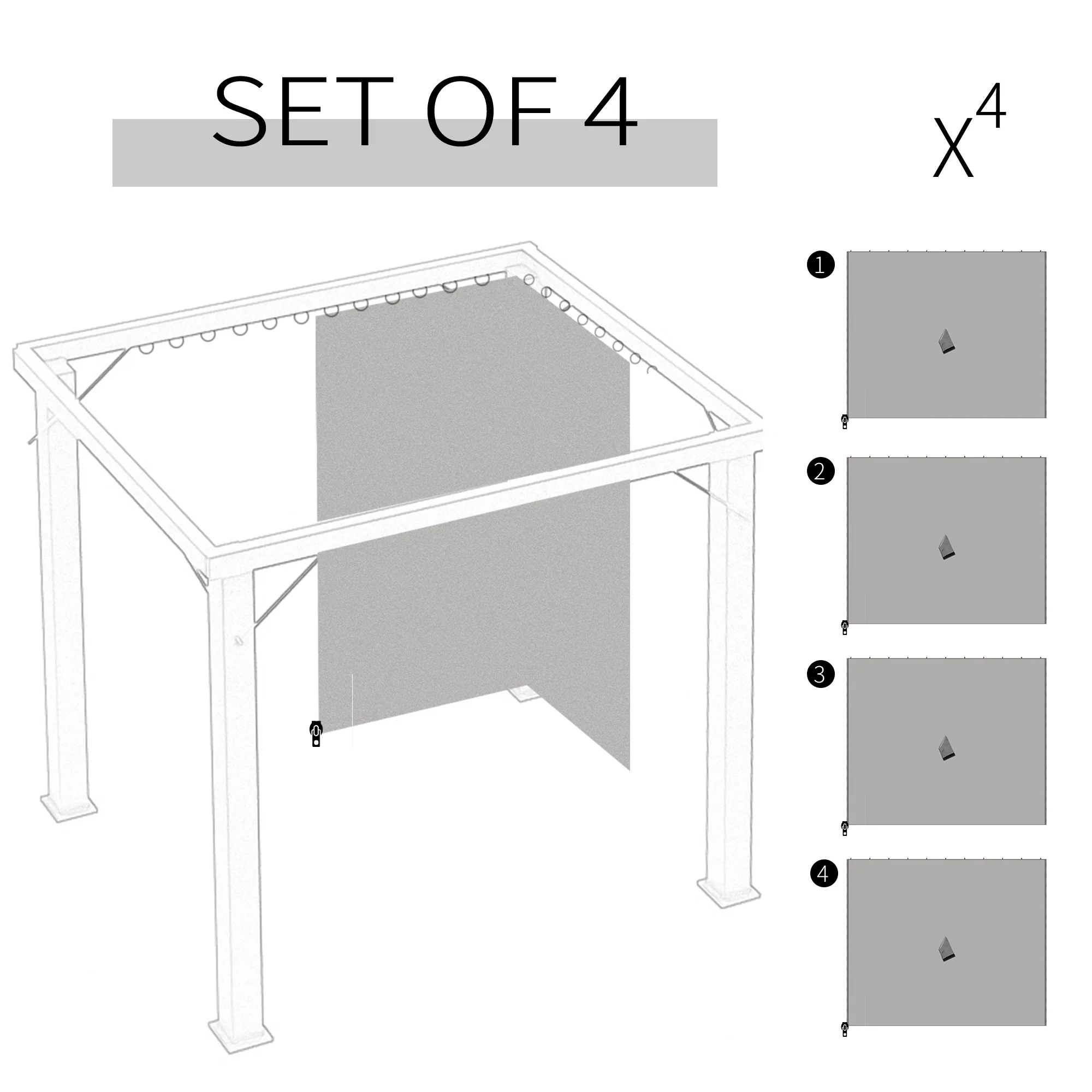 SET OF 4

$X^4$

1

2

3

4